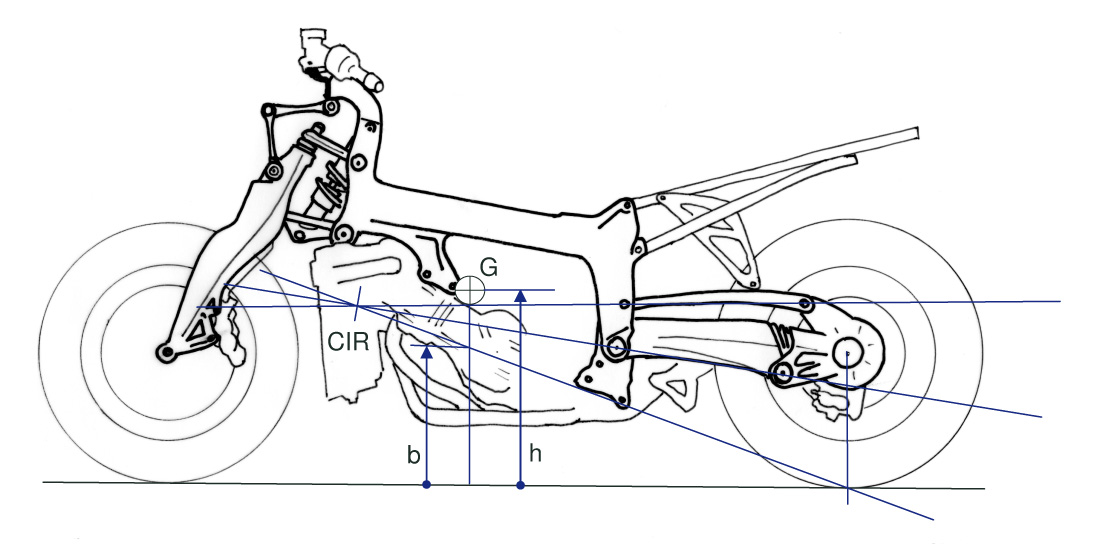 G
CIR
b
h