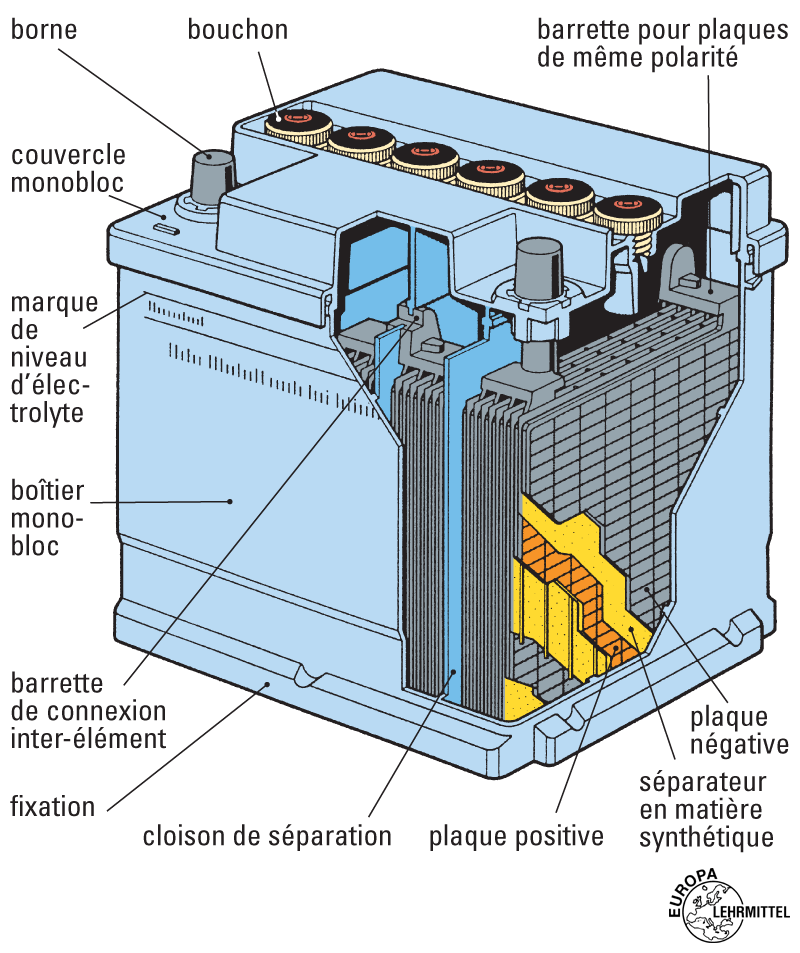 borne

bouchon

barrette pour plaques de même polarité

couvercle monobloc

marque de niveau d'électrolyte

boîtier monobloc

barrette de connexion inter-élément

fixation

cloison de séparation

plaque positive

plaque négative

séparateur en matière synthétique

EUROPA LEHRMITTEL