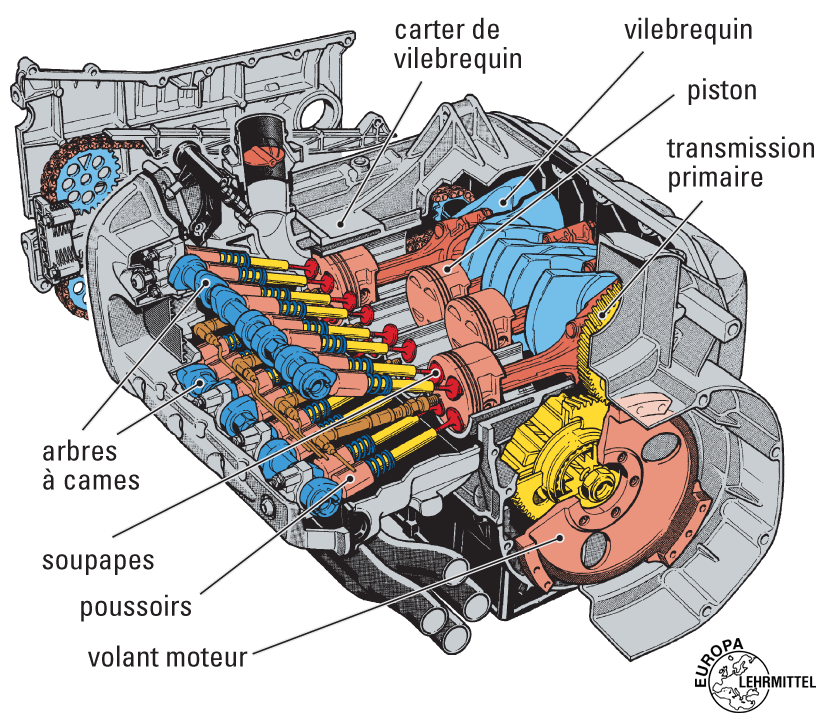 carter de vilebrequin

vilebrequin

piston

transmission primaire

arbres à cames

soupapes

poussoirs

volant moteur

EUROPA LEHRMITTEL