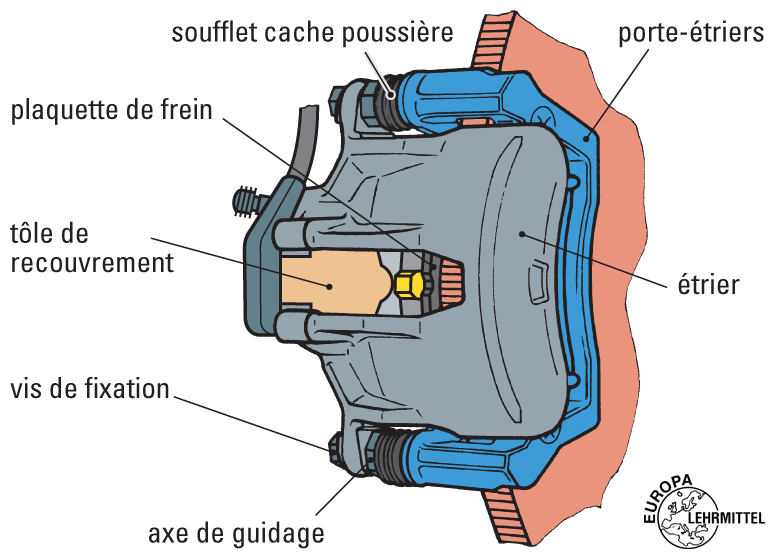 soufflet cache poussière

porte-étriers

plaquette de frein

tôle de recouvrement

étrier

vis de fixation

axe de guidage

EUROPA LEHRMITTEL