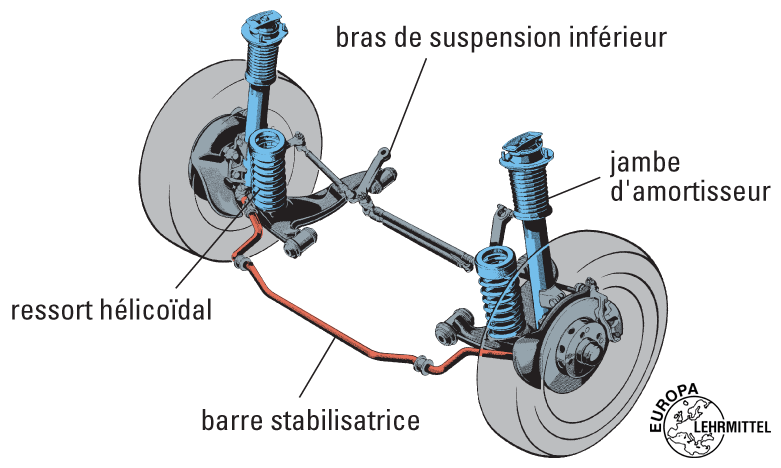 bras de suspension inférieur

jambe d'amortisseur

ressort hélicoïdal

barre stabilisatrice

EUROPA LEHRMITTEL