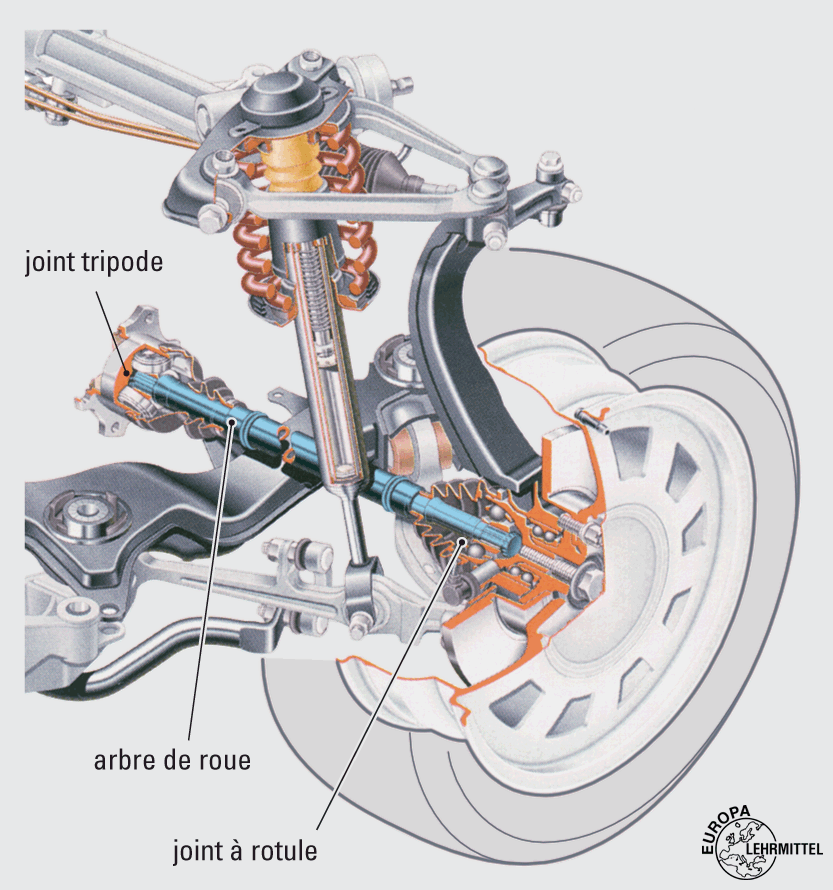 joint tripode

arbre de roue

joint à rotule

EUROPA LEHRMITTEL