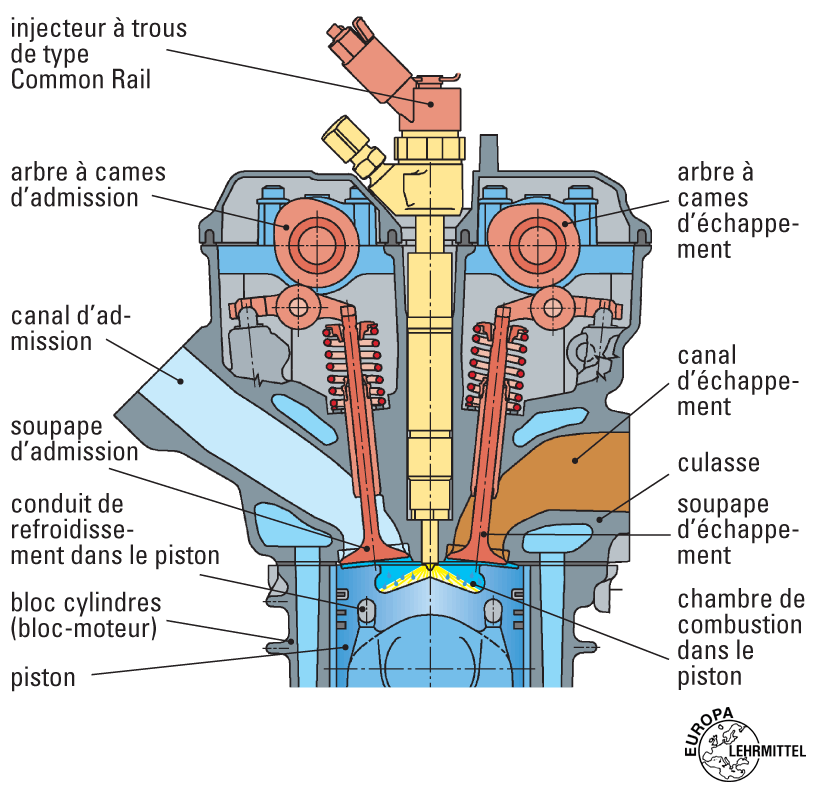 injecteur à trous de type Common Rail

arbre à cames d'admission

canal d'admission

soupape d'admission

conduit de refroidissement dans le piston

bloc cylindres (bloc-moteur)

piston

arbre à cames d'échappement

canal d'échappement

culasse

soupape d'échappement

chambre de combustion dans le piston

EUROPA LEHRMITTEL