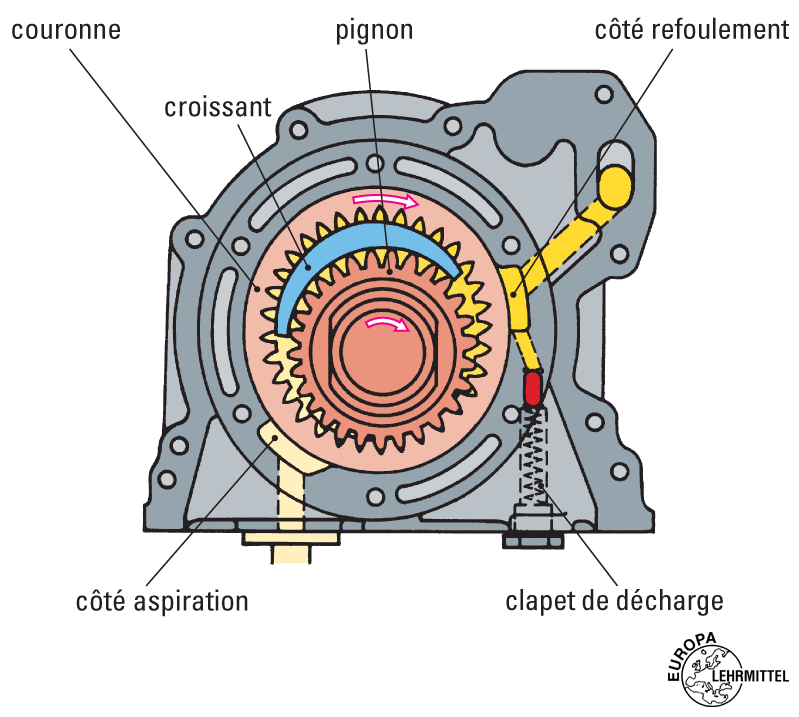 couronne
pignon
côté refoulement
croissant
côté aspiration
clapet de décharge
EUROPA
LEHRMITTEL