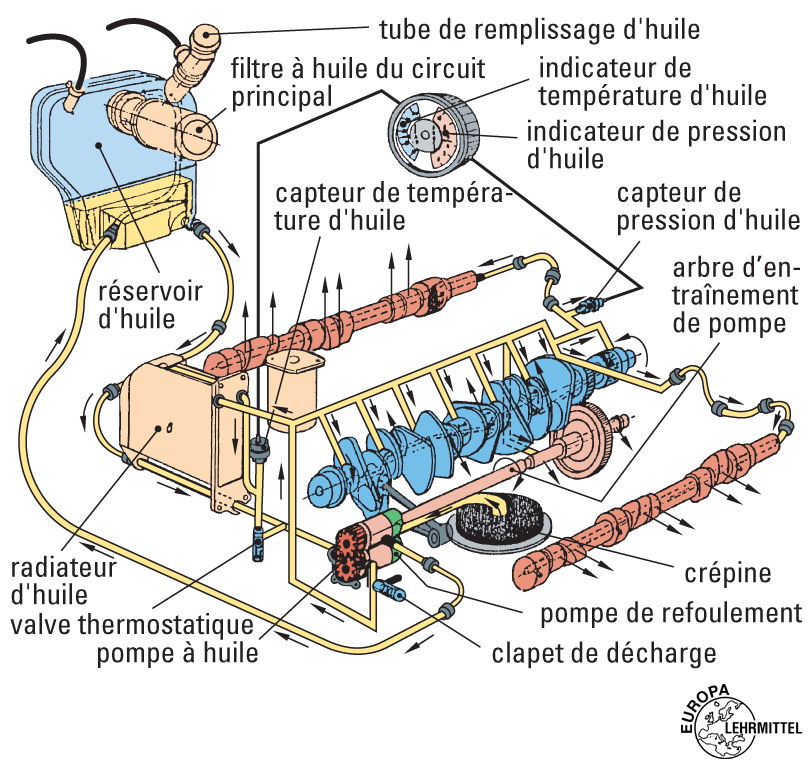 tube de remplissage d'huile

filtre à huile du circuit principal

indicateur de température d'huile

indicateur de pression d'huile

capteur de température d'huile

capteur de pression d'huile

arbre d'entraînement de pompe

réservoir d'huile

radiateur d'huile

valve thermostatique

pompe à huile

crépine

pompe de refoulement

clapet de décharge

EUROPA LEHRMITTEL