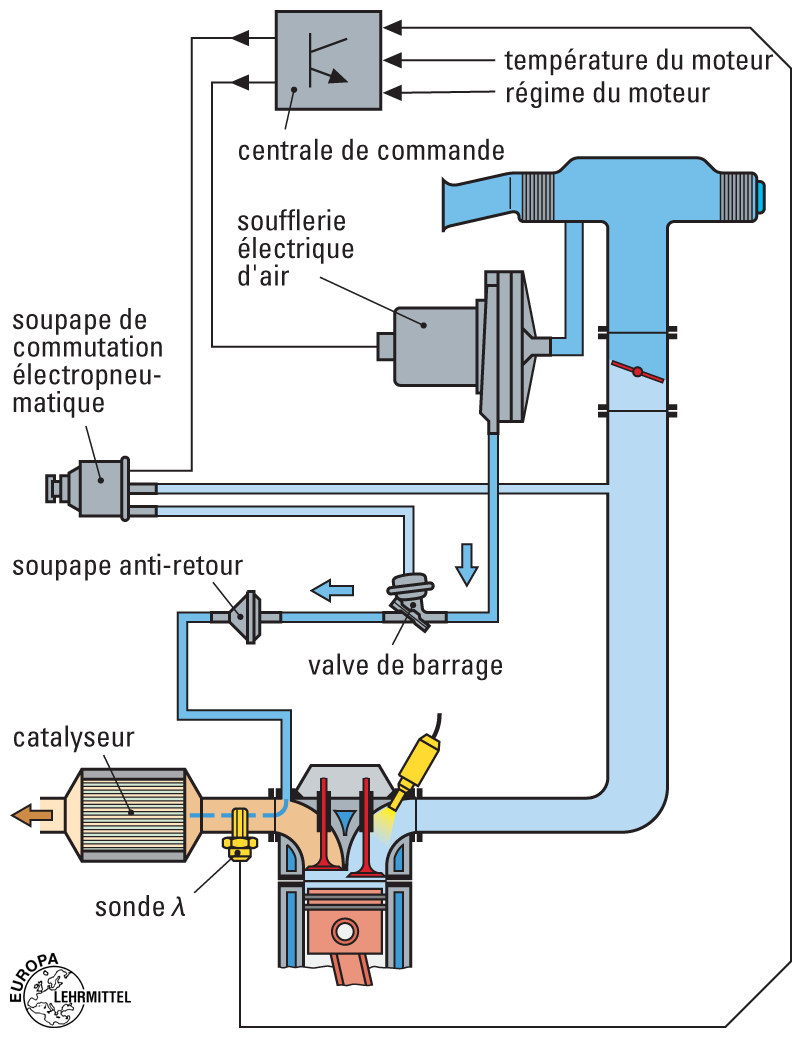 température du moteur
régime du moteur
centrale de commande
soufflerie électrique d'air
soupape de commutation électropneumatique
soupape anti-retour
valve de barrage
catalyseur
sonde $\lambda$
EUROPA LEHRMITTEL