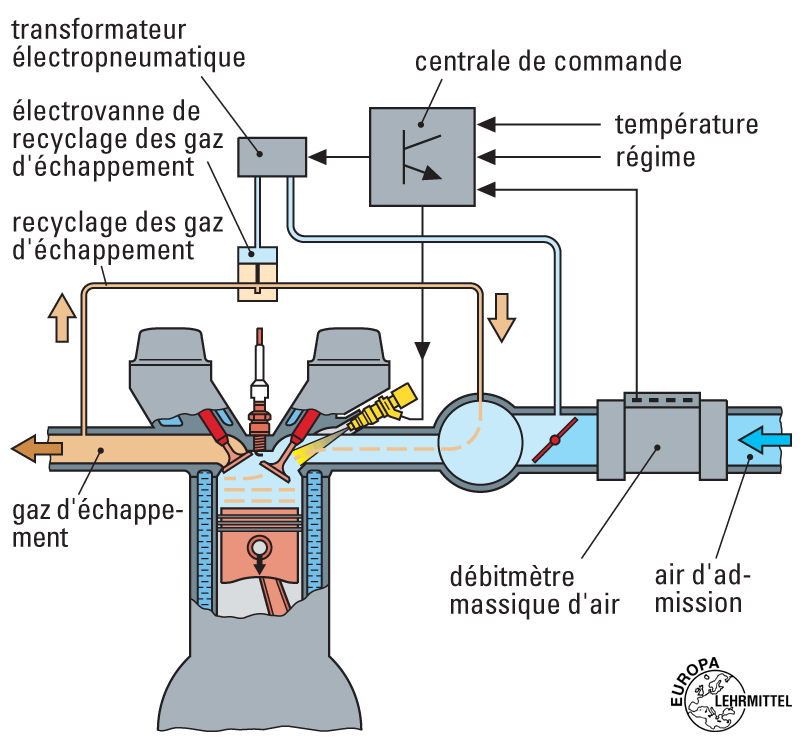 transformateur électropneumatique

électrovanne de recyclage des gaz d'échappement

recyclage des gaz d'échappement

centrale de commande

température

régime

gaz d'échappement

débitmètre massique d'air

air d'admission

EUROPA LEHRMITTEL