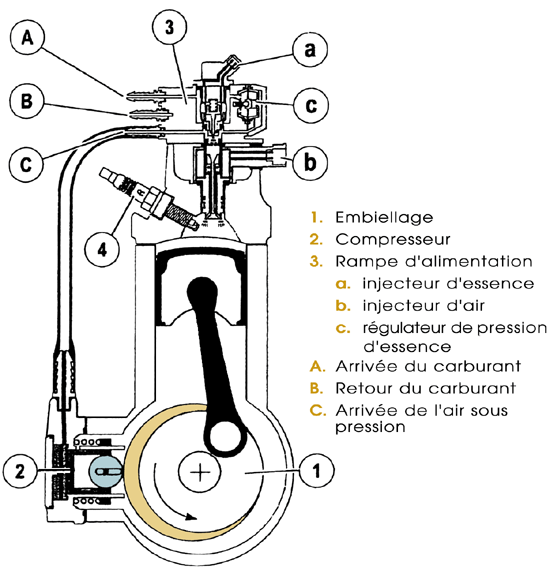 A

B

C

3

a

c

b

4

2

1

1. Embiellage
2. Compresseur
3. Rampe d'alimentation
a. injecteur d'essence
b. injecteur d'air
c. régulateur de pression d'essence
A. Arrivée du carburant
B. Retour du carburant
C. Arrivée de l'air sous pression