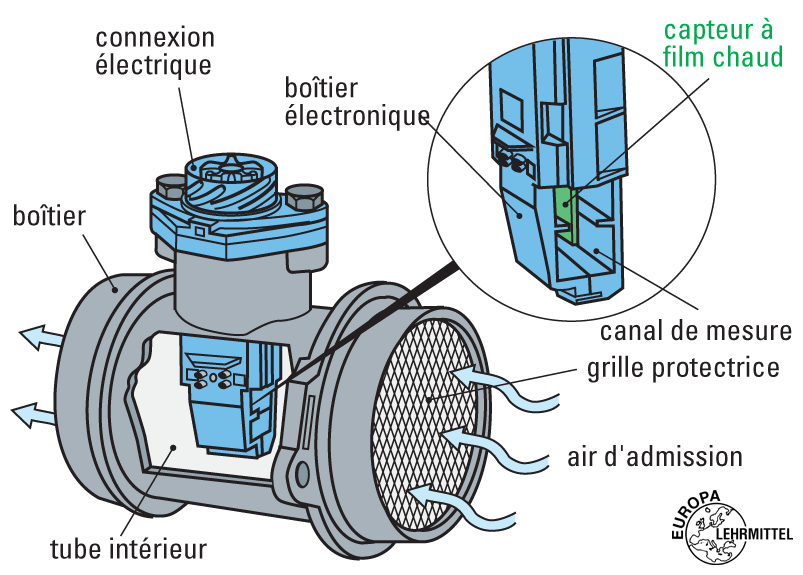 connexion électrique

capteur à film chaud

boîtier électronique

boîtier

canal de mesure

grille protectrice

air d'admission

tube intérieur

EUROPA LEHRMITTEL