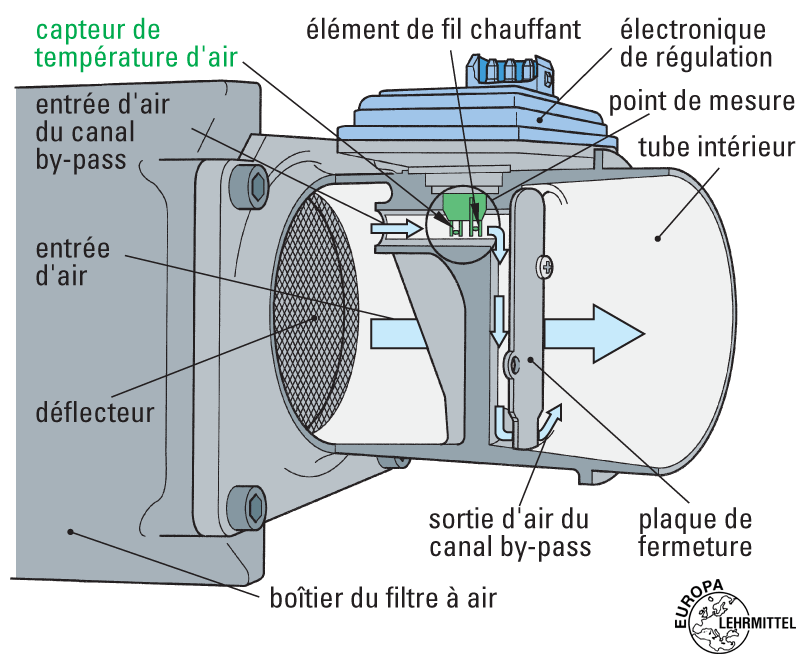 capteur de température d'air

élément de fil chauffant

électronique de régulation

point de mesure

tube intérieur

entrée d'air du canal by-pass

entrée d'air

déflecteur

sortie d'air du canal by-pass

plaque de fermeture

boîtier du filtre à air

EUROPA LEHRMITTEL