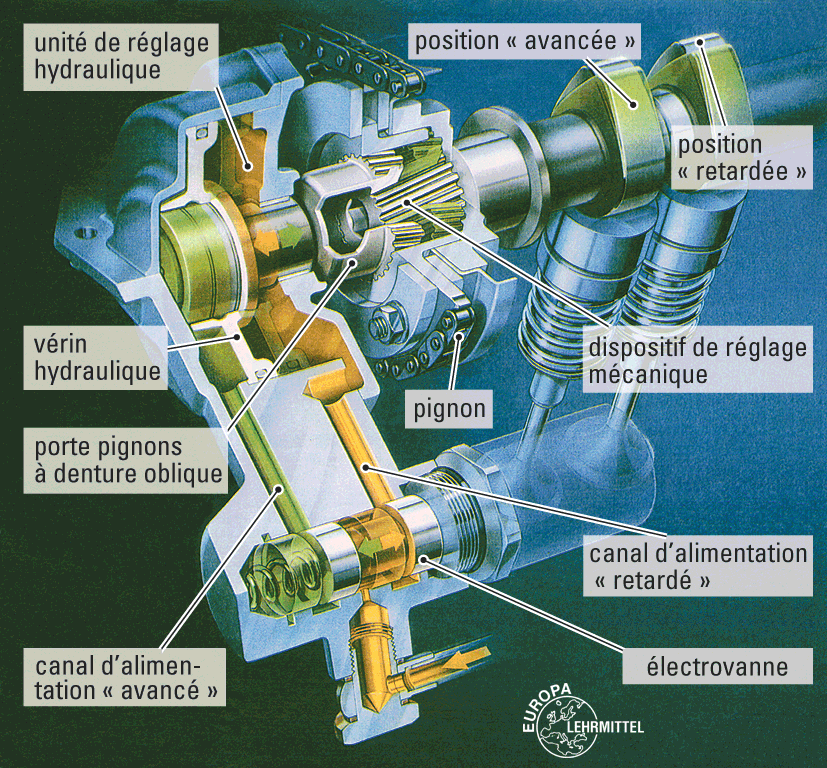 unité de réglage hydraulique

position « avancée »

position « retardée »

vérin hydraulique

dispositif de réglage mécanique

pignon

porte pignons à denture oblique

canal d'alimentation « retardé »

canal d'alimentation « avancé »

électrovanne

EUROPA LEHRMITTEL