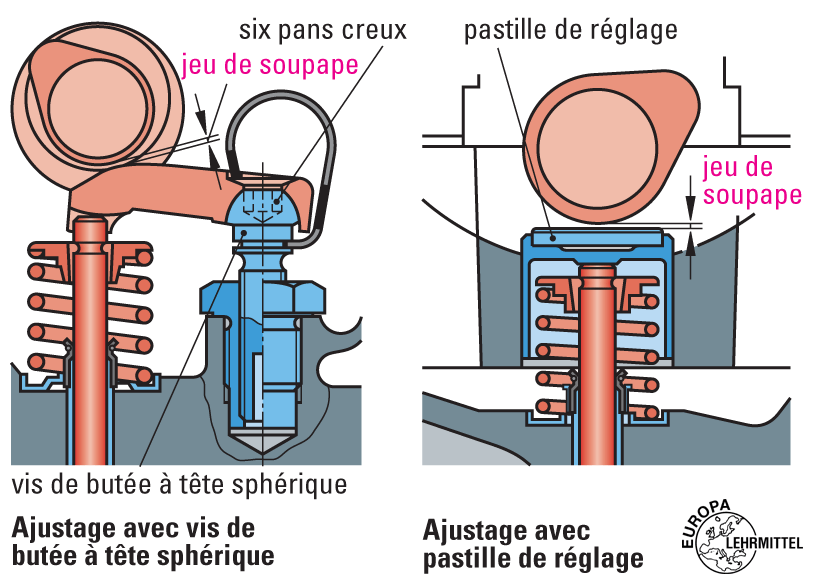 six pans creux

jeu de soupape

vis de butée à tête sphérique

Ajustage avec vis de butée à tête sphérique

pastille de réglage

jeu de soupape

Ajustage avec pastille de réglage

EUROPA LEHRMITTEL