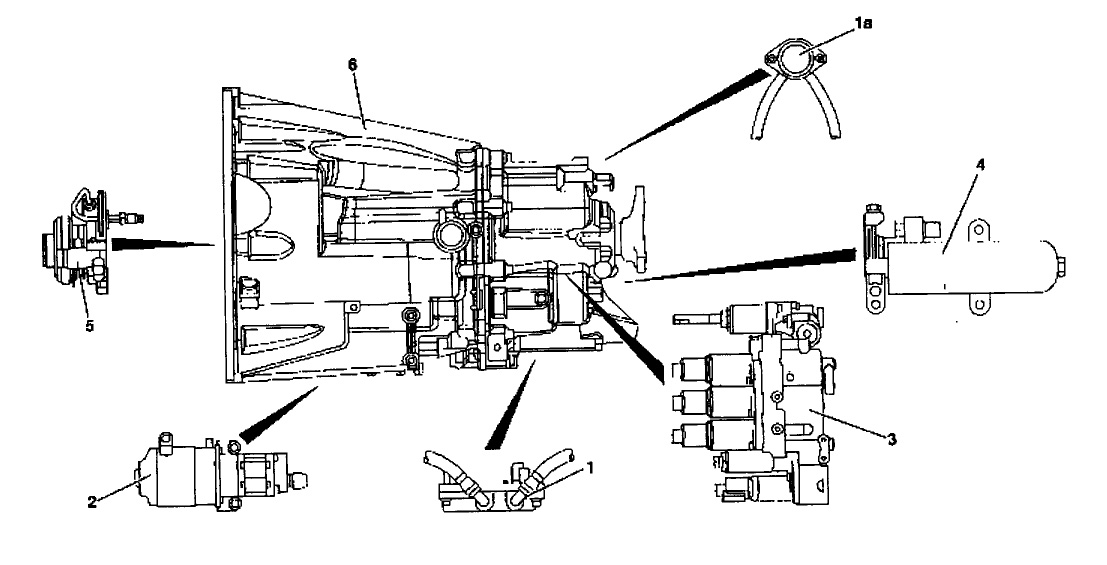 1a
6
4
5
3
2
1