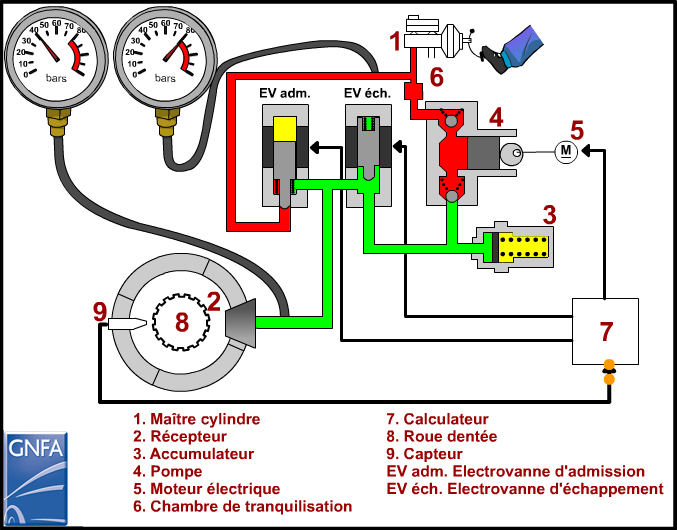 0
10
20
30
40
50
60
70
80
bars

0
10
20
30
40
50
60
70
80
bars

1
6
EV adm.
EV éch.
4
5
M
3
9
8
2
7

1. Maître cylindre
2. Récepteur
3. Accumulateur
4. Pompe
5. Moteur électrique
6. Chambre de tranquilisation

7. Calculateur
8. Roue dentée
9. Capteur
EV adm. Electrovanne d'admission
EV éch. Electrovanne d'échappement

GNFA