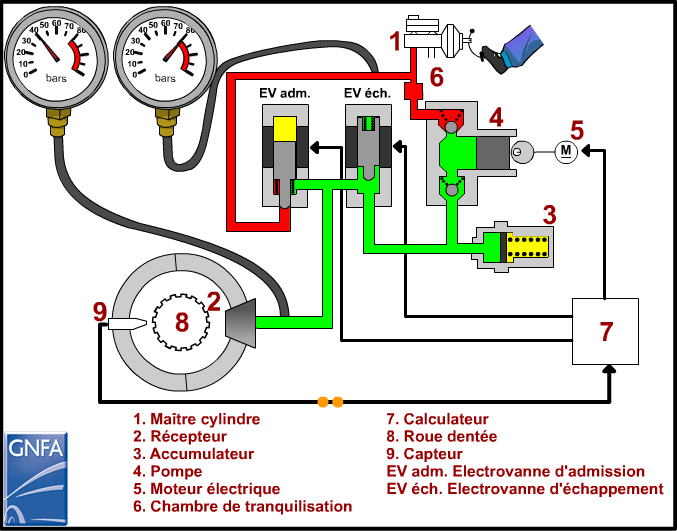 0
10
20
30
40
50
60
70
80
bars

0
10
20
30
40
50
60
70
80
bars

1

6

EV adm.

EV éch.

4

5

M

3

9

8

2

7

1. Maître cylindre
2. Récepteur
3. Accumulateur
4. Pompe
5. Moteur électrique
6. Chambre de tranquilisation

7. Calculateur
8. Roue dentée
9. Capteur
EV adm. Electrovanne d'admission
EV éch. Electrovanne d'échappement

GNFA