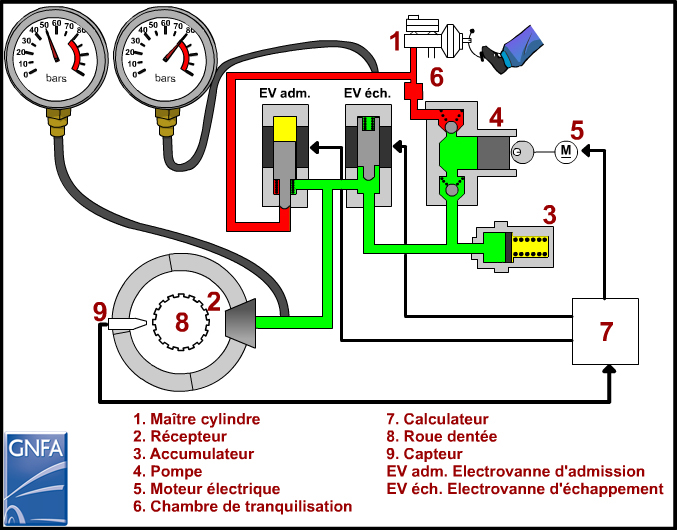 0 10 20 30 40 50 60 70 80
bars

0 10 20 30 40 50 60 70 80
bars

1

6

EV adm.

EV éch.

4

5

M

3

9

8

2

7

1. Maître cylindre
2. Récepteur
3. Accumulateur
4. Pompe
5. Moteur électrique
6. Chambre de tranquilisation

7. Calculateur
8. Roue dentée
9. Capteur
EV adm. Electrovanne d'admission
EV éch. Electrovanne d'échappement

GNFA