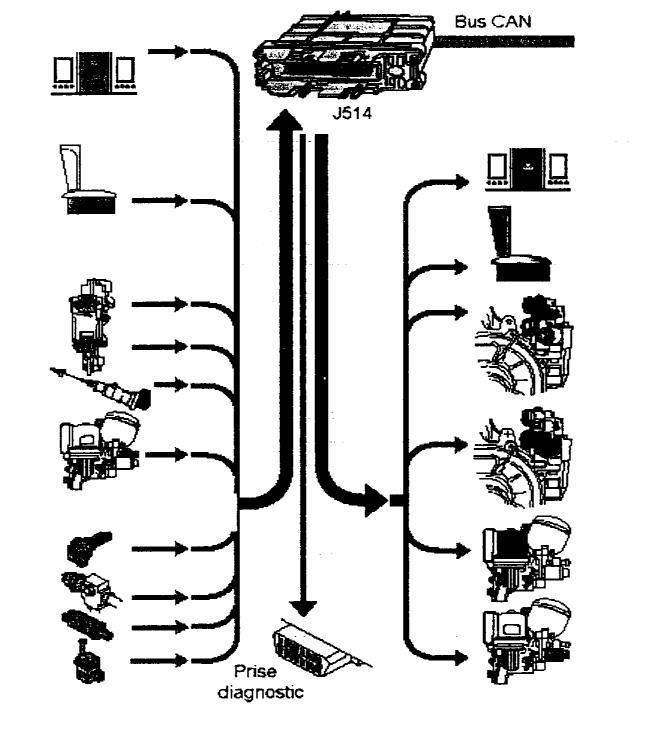 Bus CAN

J514

Prise diagnostic