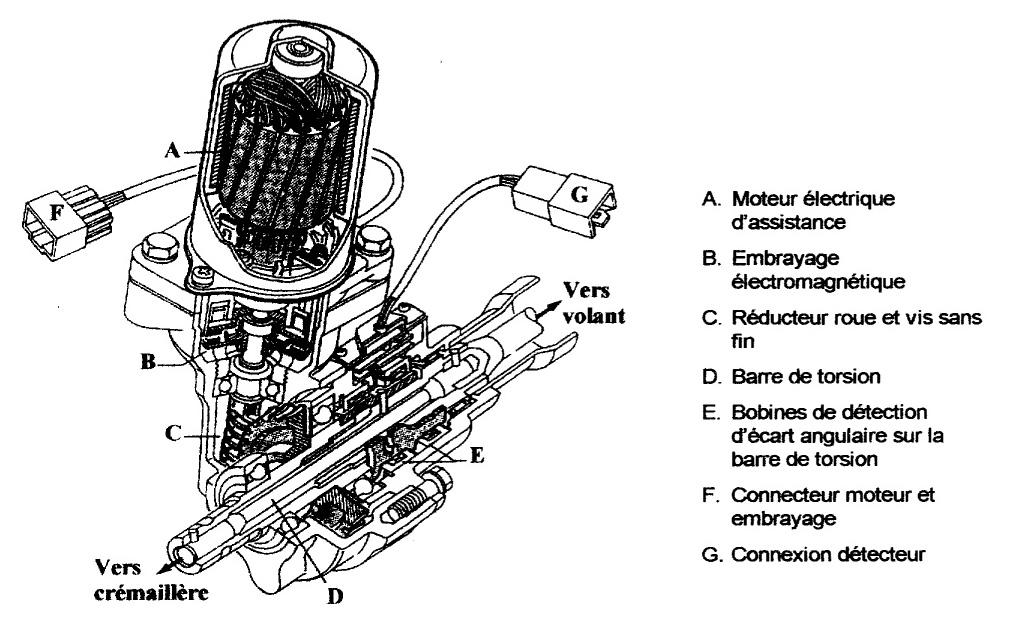 A
F
G
Vers volant
B
C
E
Vers crémaillère
D

A. Moteur électrique d'assistance

B. Embrayage électromagnétique

C. Réducteur roue et vis sans fin

D. Barre de torsion

E. Bobines de détection d'écart angulaire sur la barre de torsion

F. Connecteur moteur et embrayage

G. Connexion détecteur