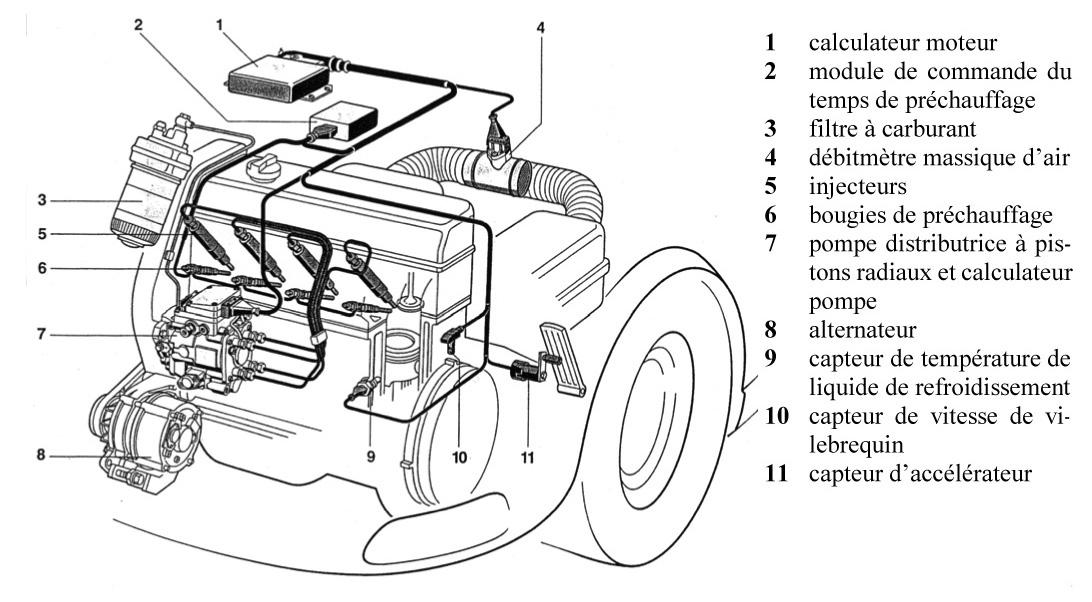 2
1
4
3
5
6
7
8
9
10
11

1 calculateur moteur
2 module de commande du temps de préchauffage
3 filtre à carburant
4 débitmètre massique d'air
5 injecteurs
6 bougies de préchauffage
7 pompe distributrice à pistons radiaux et calculateur pompe
8 alternateur
9 capteur de température de liquide de refroidissement
10 capteur de vitesse de vilebrequin
11 capteur d'accélérateur