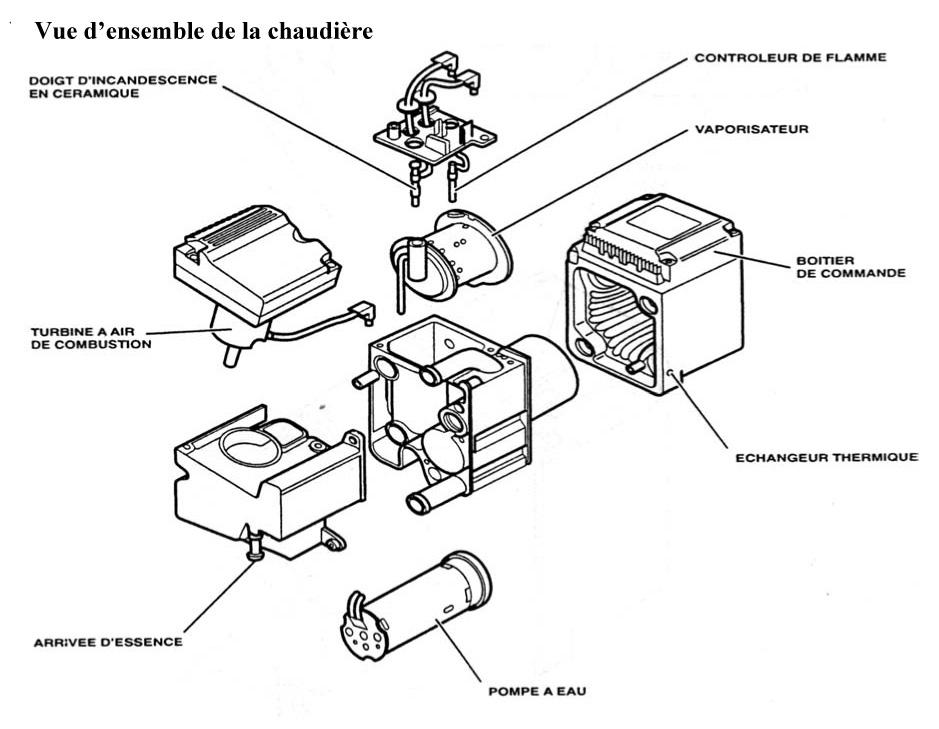 Vue d’ensemble de la chaudière

DOIGT D'INCANDESCENCE EN CERAMIQUE

CONTROLEUR DE FLAMME

VAPORISATEUR

BOITIER DE COMMANDE

TURBINE A AIR DE COMBUSTION

ECHANGEUR THERMIQUE

ARRIVEE D'ESSENCE

POMPE A EAU