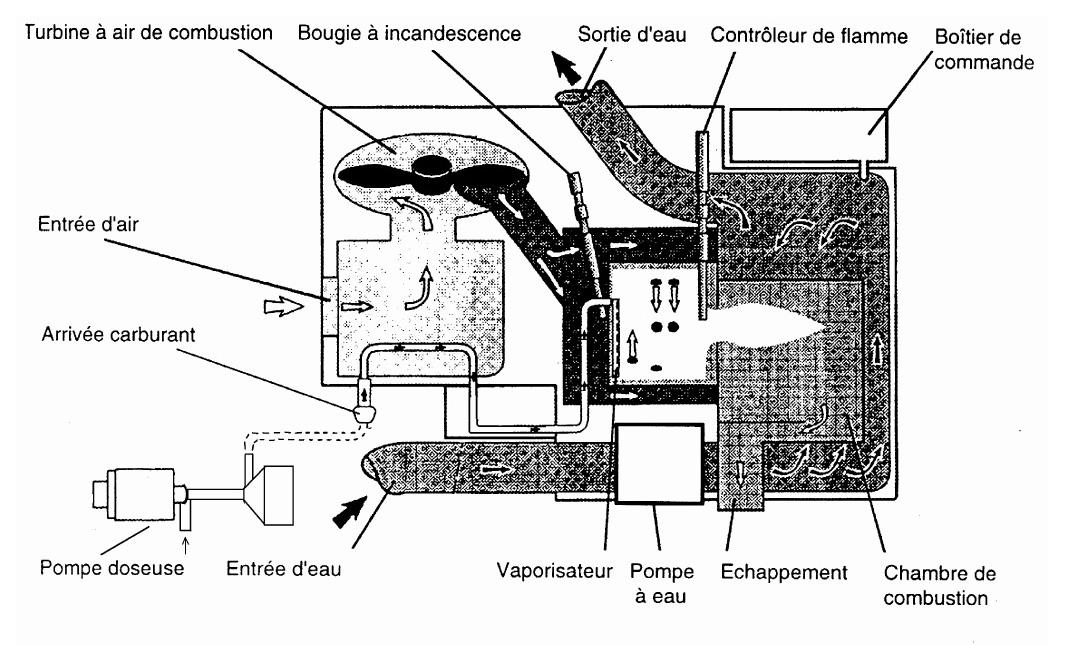 Turbine à air de combustion

Bougie à incandescence

Sortie d'eau

Contrôleur de flamme

Boîtier de commande

Entrée d'air

Arrivée carburant

Pompe doseuse

Entrée d'eau

Vaporisateur

Pompe à eau

Echappement

Chambre de combustion