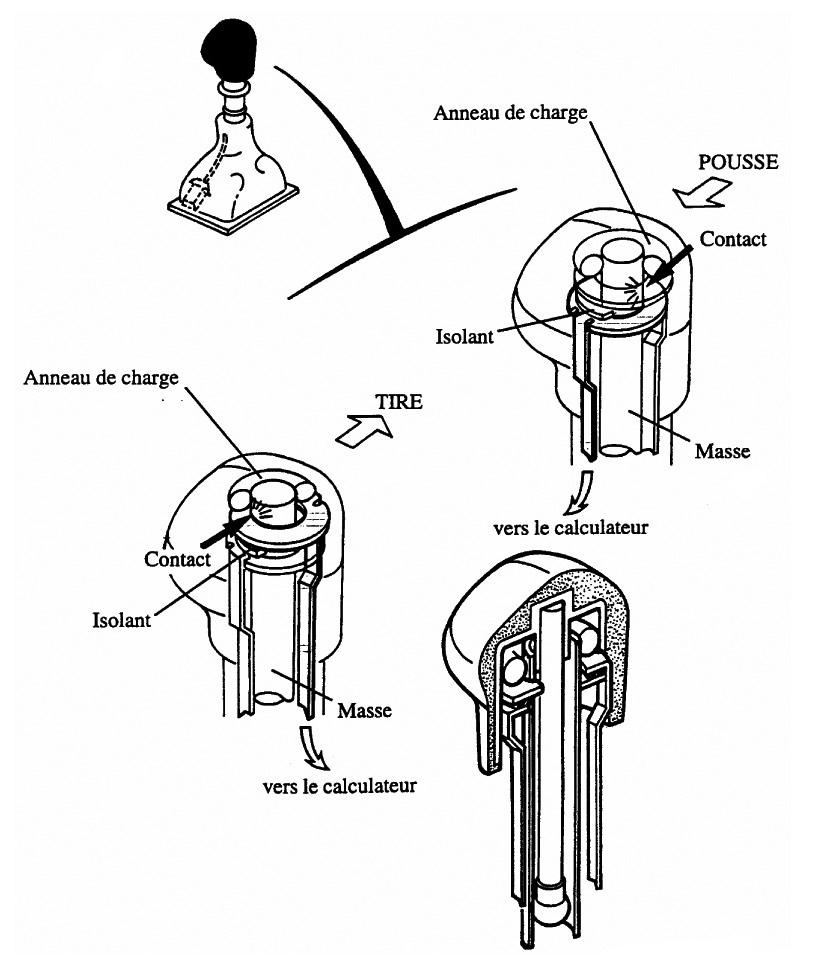 Anneau de charge

POUSSE

Contact

Isolant

Masse

vers le calculateur

Anneau de charge

TIRE

Contact

Isolant

Masse

vers le calculateur