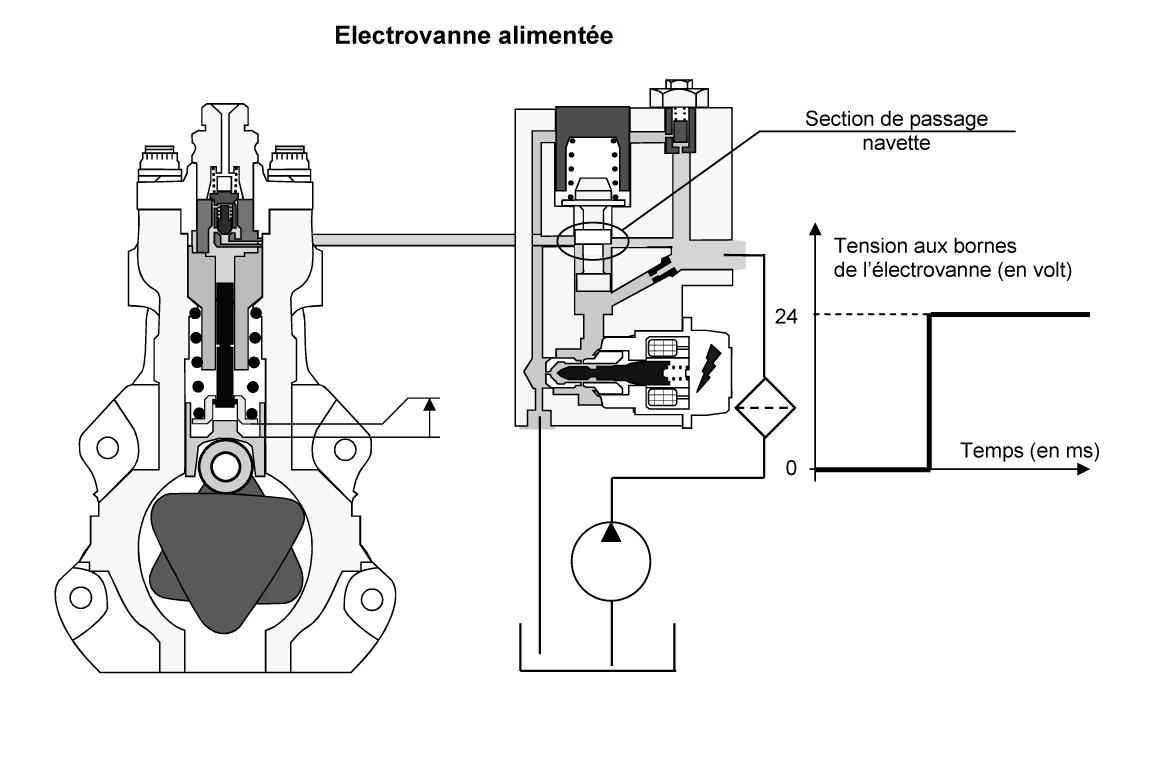 Electrovanne alimentée

Section de passage navette

Tension aux bornes de l'électrovanne (en volt)

24

0

Temps (en ms)