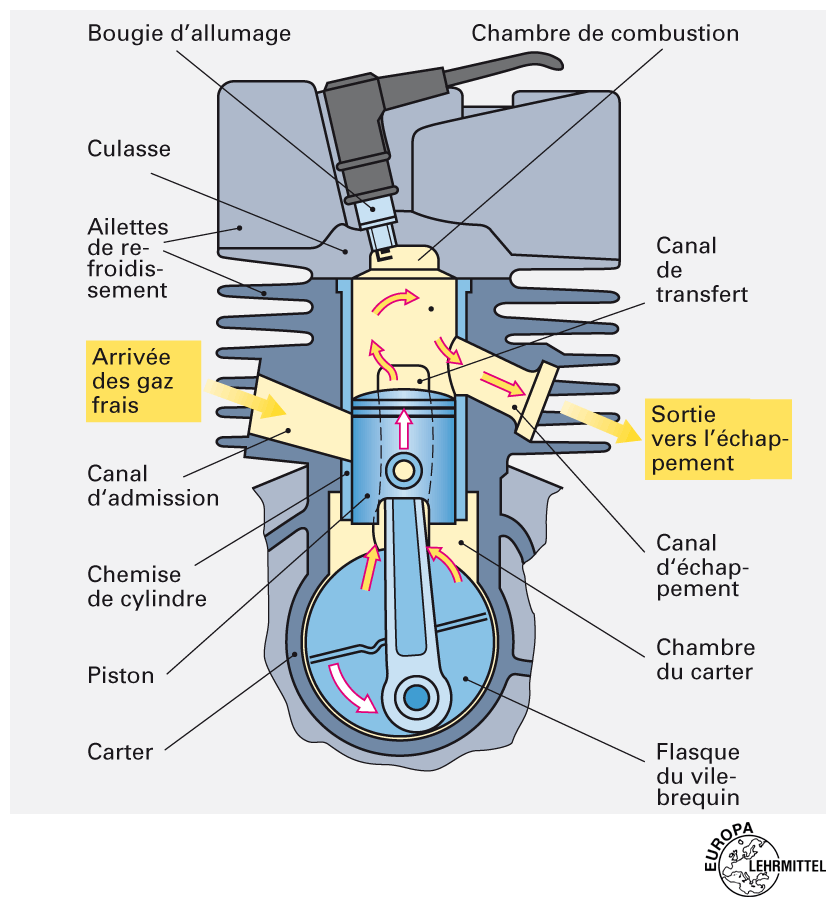 Bougie d'allumage

Chambre de combustion

Culasse

Ailettes de refroidissement

Canal de transfert

Arrivée des gaz frais

Sortie vers l'échappement

Canal d'admission

Chemise de cylindre

Canal d'échappement

Piston

Chambre du carter

Carter

Flasque du vilebrequin

EUROPA LEHRMITTEL