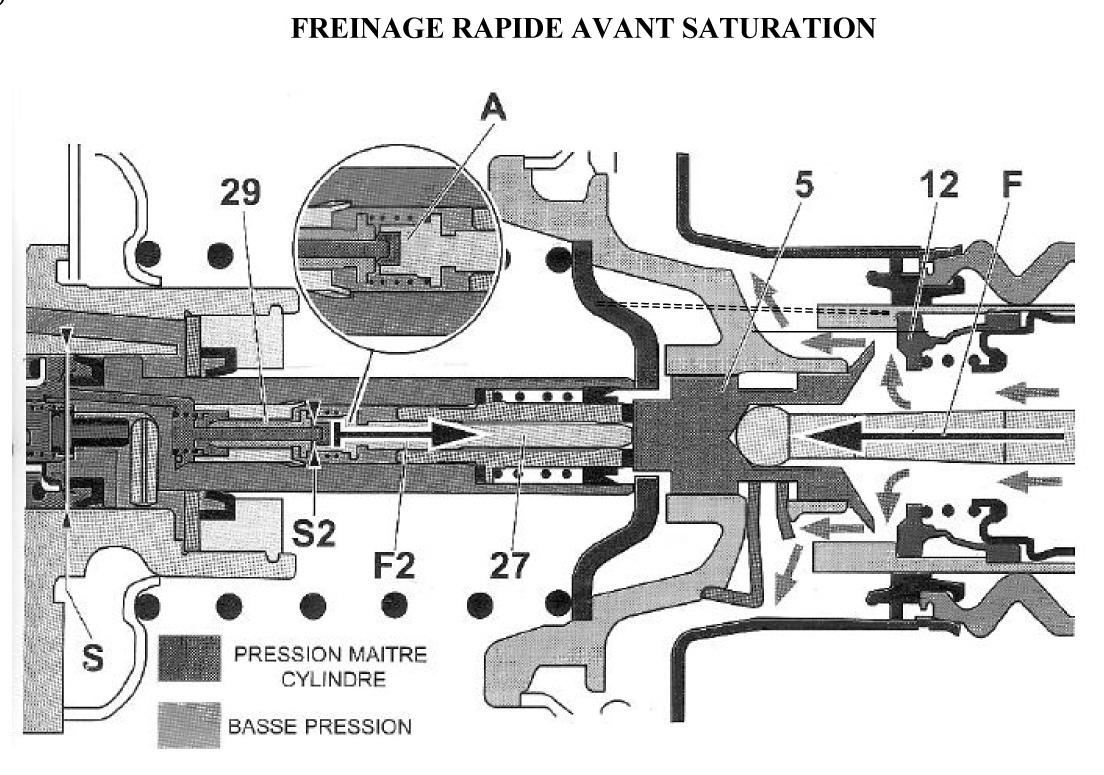 FREINAGE RAPIDE AVANT SATURATION

A
29
5
12
F
S2
F2
27
S
PRESSION MAITRE CYLINDRE
BASSE PRESSION