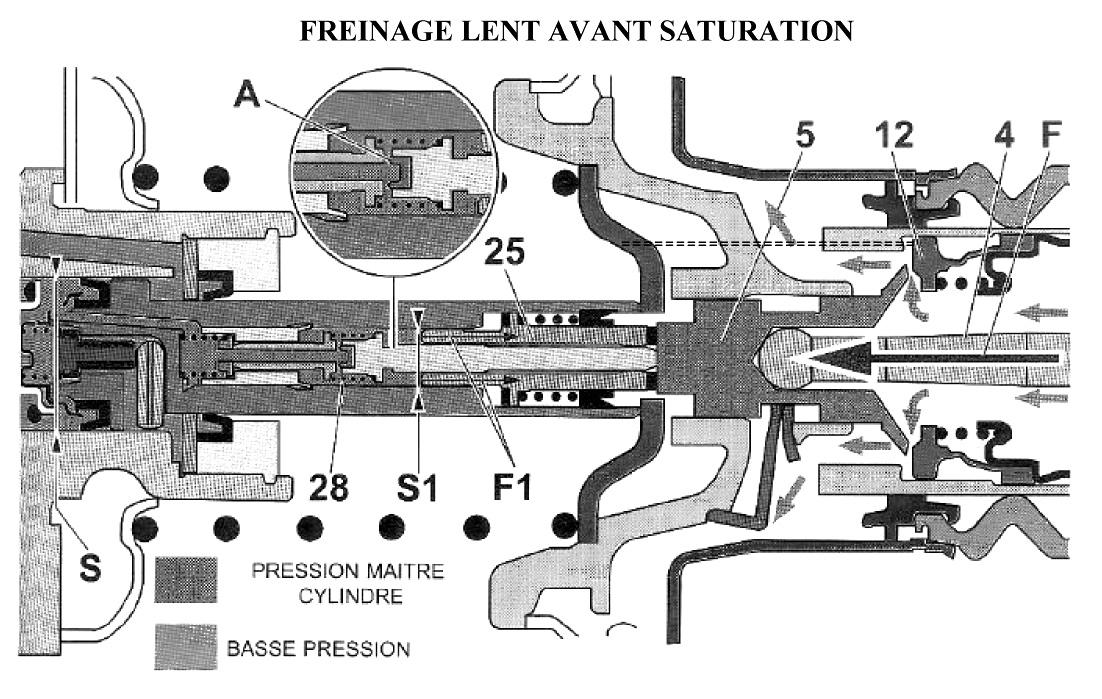 FREINAGE LENT AVANT SATURATION

A

5

12

4

F

25

28

S1

F1

S

PRESSION MAITRE CYLINDRE

BASSE PRESSION