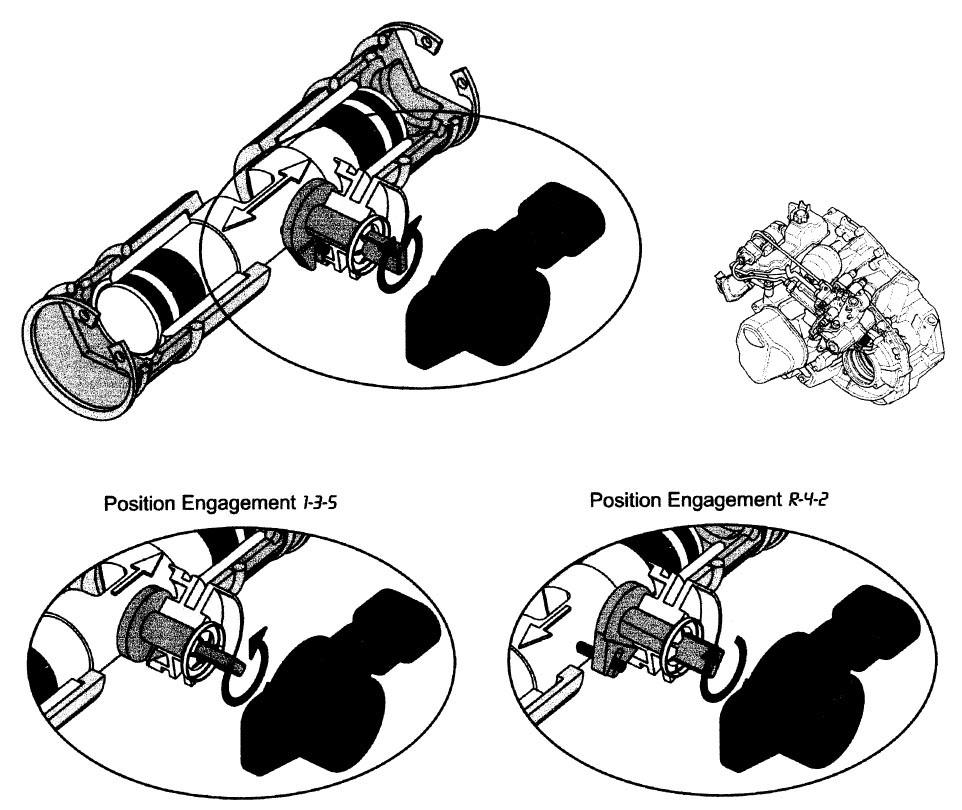 Position Engagement 1-3-5

Position Engagement R-4-2