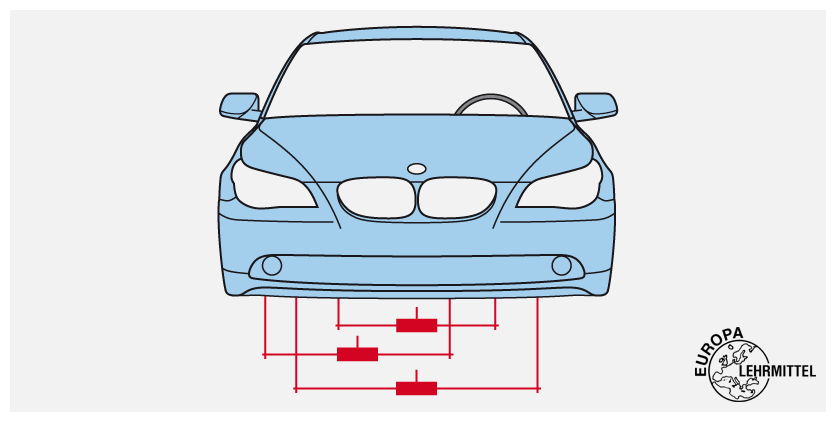 EUROPA
LEHRMITTEL