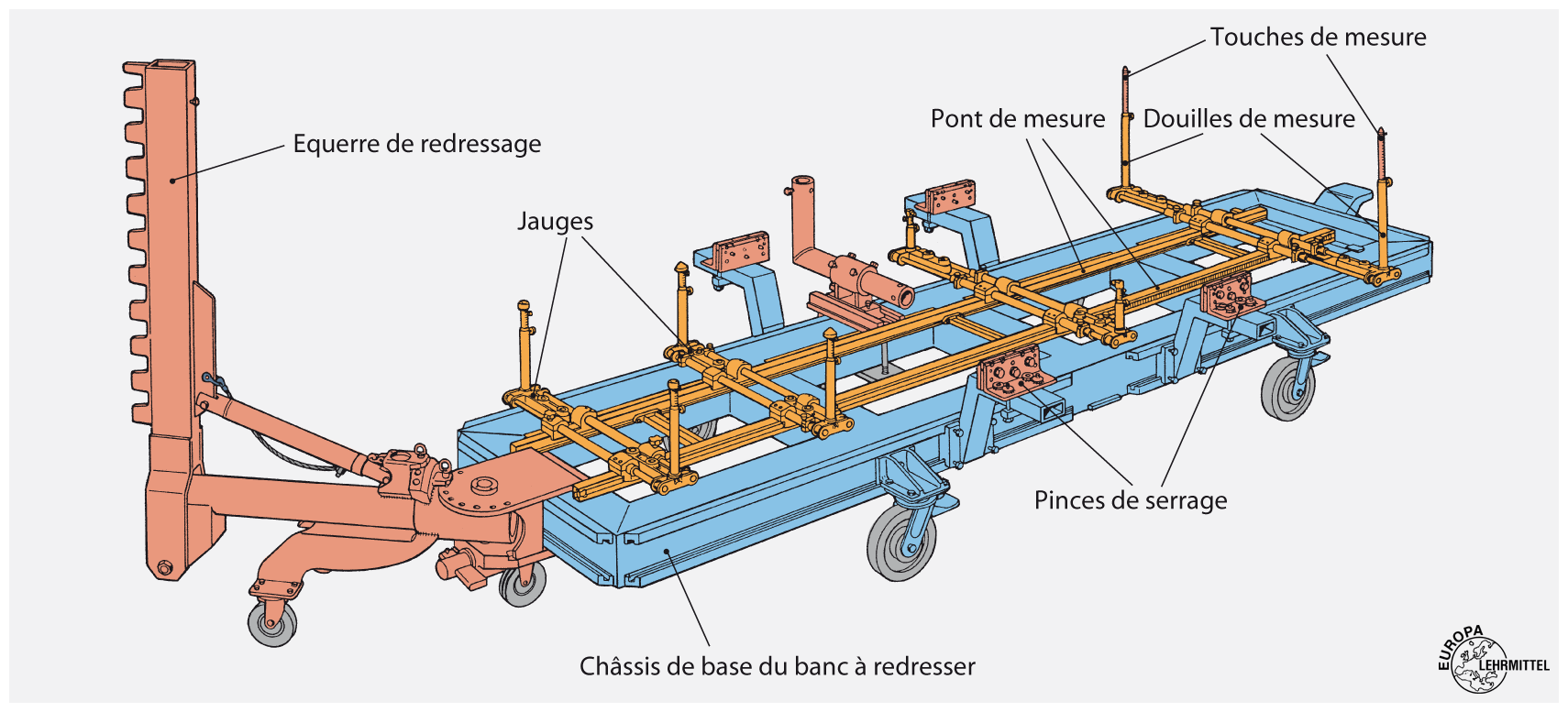 Touches de mesure

Pont de mesure

Douilles de mesure

Equerre de redressage

Jauges

Pinces de serrage

Châssis de base du banc à redresser

EUROPA LEHRMITTEL