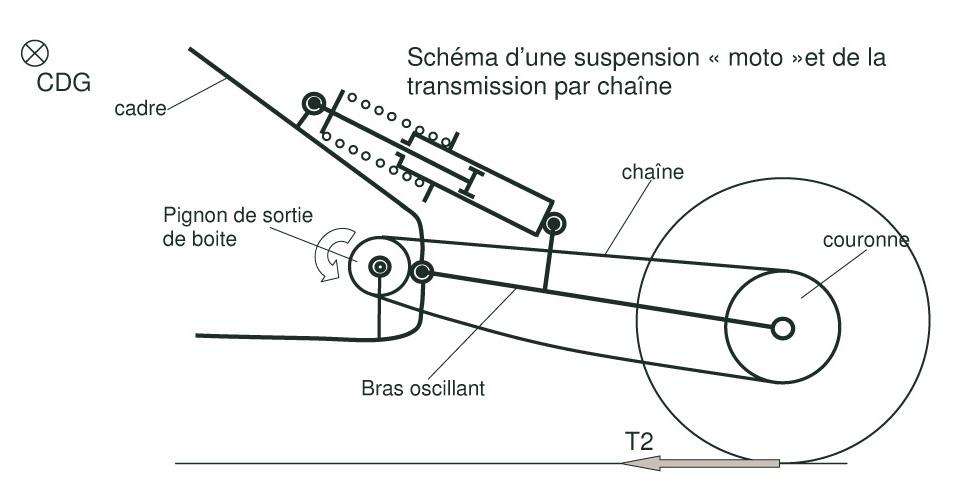 CDG

Schéma d'une suspension « moto »et de la transmission par chaîne

cadre

chaîne

Pignon de sortie de boite

couronne

Bras oscillant

T2