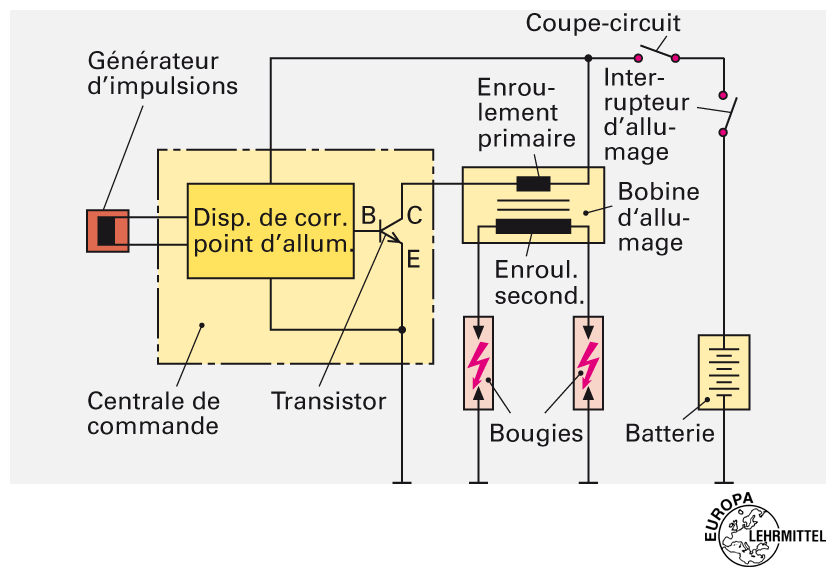 Coupe-circuit

Générateur d'impulsions

Interrupteur d'allumage

Enroulement primaire

Disp. de corr. point d'allum.

B

C

E

Bobine d'allumage

Enroul. second.

Centrale de commande

Transistor

Bougies

Batterie

EUROPA LEHRMITTEL