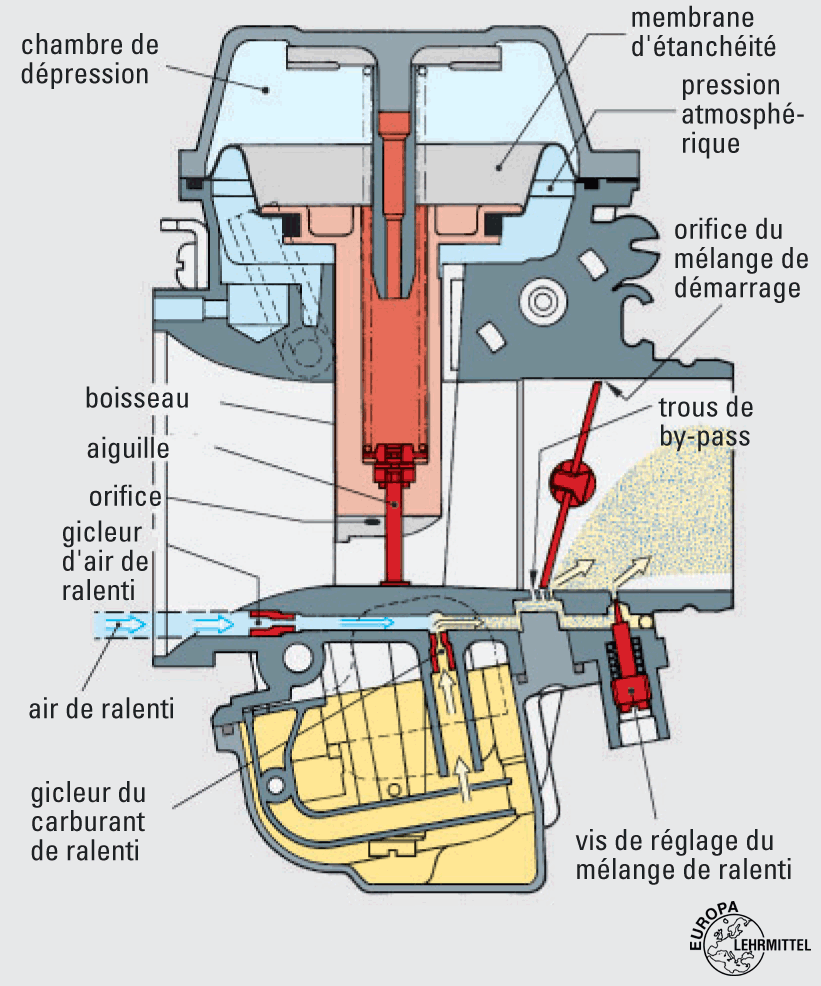 chambre de dépression

membrane d'étanchéité

pression atmosphérique

orifice du mélange de démarrage

trous de by-pass

boisseau

aiguille

orifice

gicleur d'air de ralenti

air de ralenti

gicleur du carburant de ralenti

vis de réglage du mélange de ralenti

EUROPA LEHRMITTEL