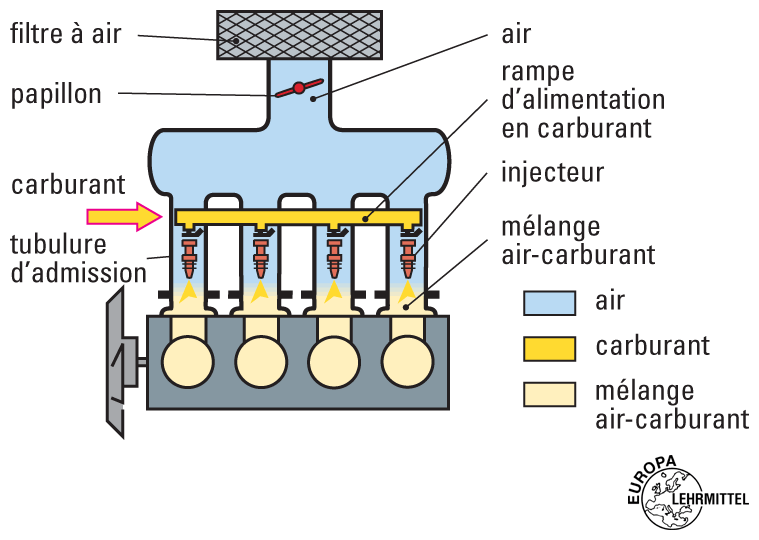 filtre à air

papillon

carburant

tubulure d'admission

air

rampe d'alimentation en carburant

injecteur

mélange air-carburant

air

carburant

mélange air-carburant

EUROPA LEHRMITTEL