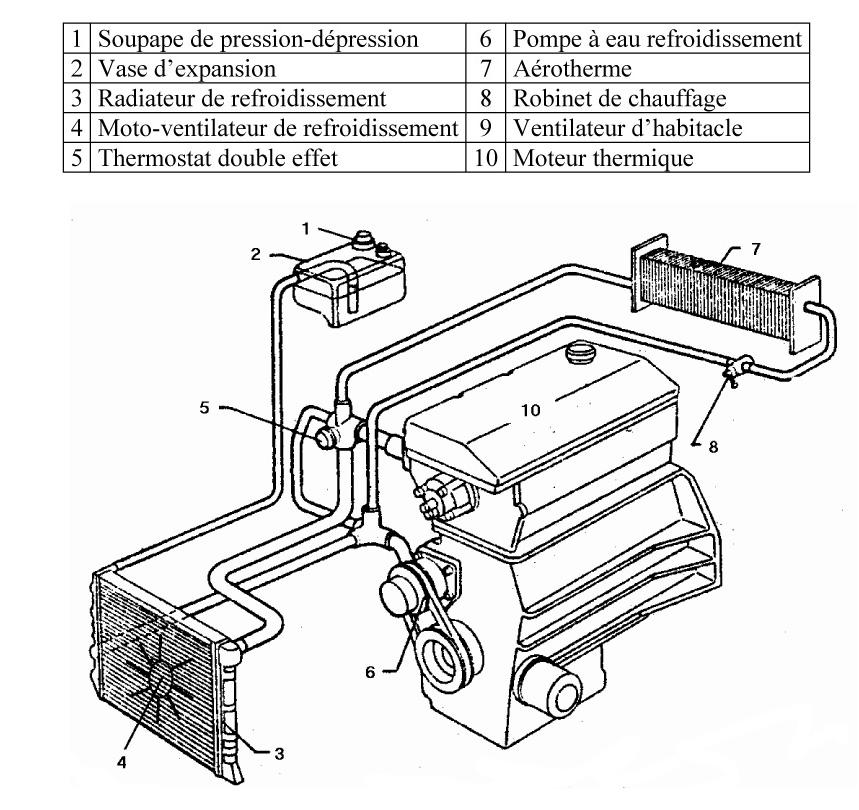 | 1 | Soupape de pression-dépression | 6 | Pompe à eau refroidissement |
|---|---|---|---|
| 2 | Vase d'expansion | 7 | Aérotherme |
| 3 | Radiateur de refroidissement | 8 | Robinet de chauffage |
| 4 | Moto-ventilateur de refroidissement | 9 | Ventilateur d'habitacle |
| 5 | Thermostat double effet | 10 | Moteur thermique |

1
2
7
5
10
8
6
4
3