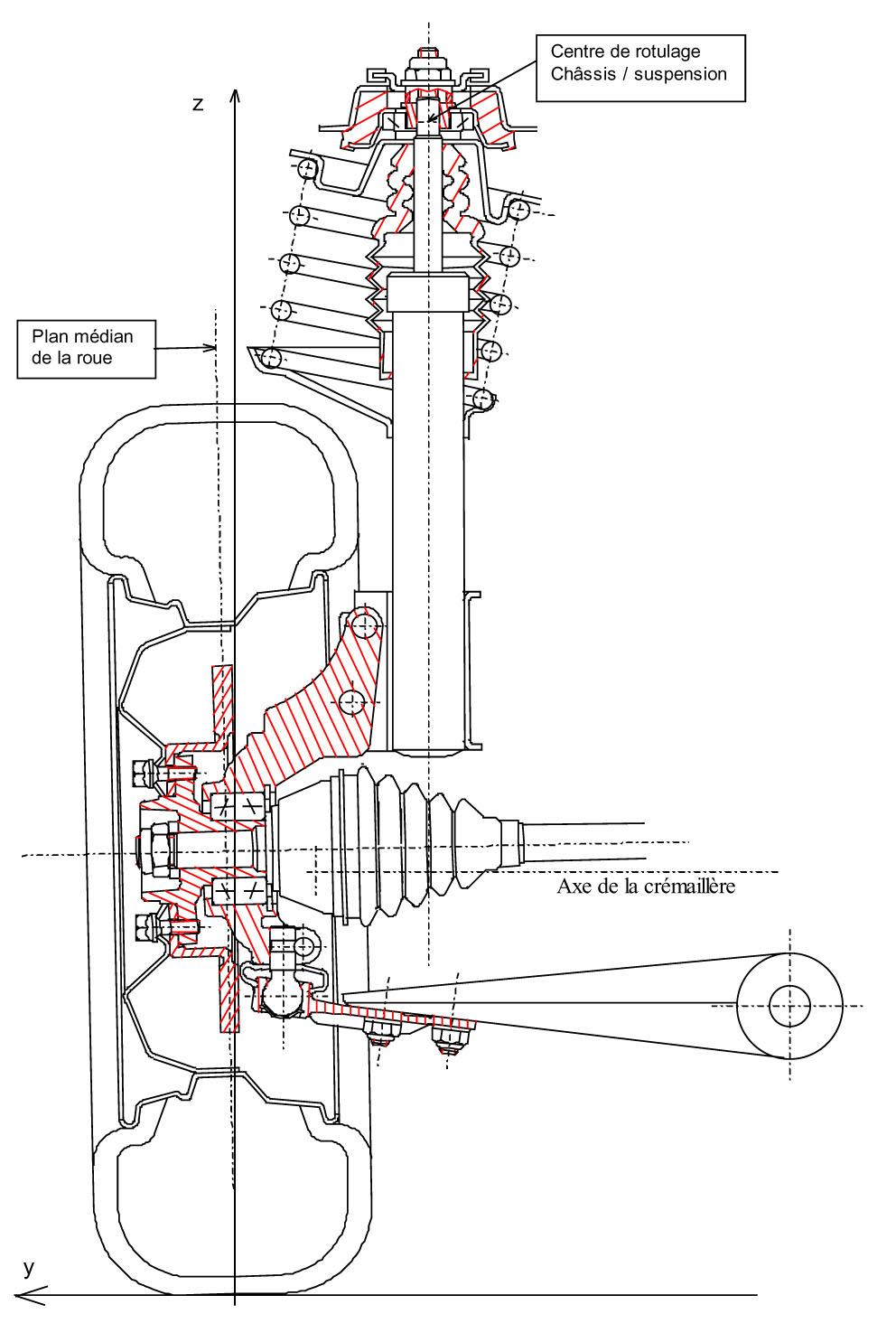 Centre de rotulage
Châssis / suspension

z

Plan médian
de la roue

Axe de la crémaillère

y