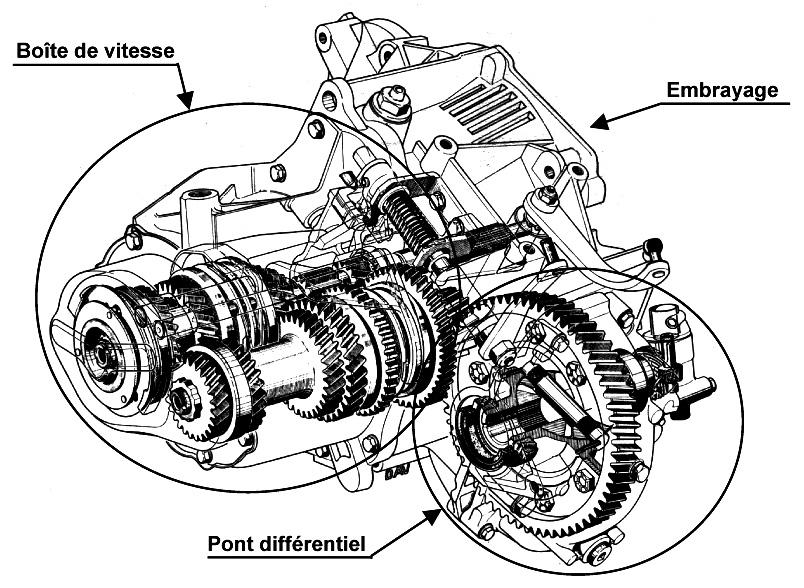 Boîte de vitesse

Embrayage

Pont différentiel