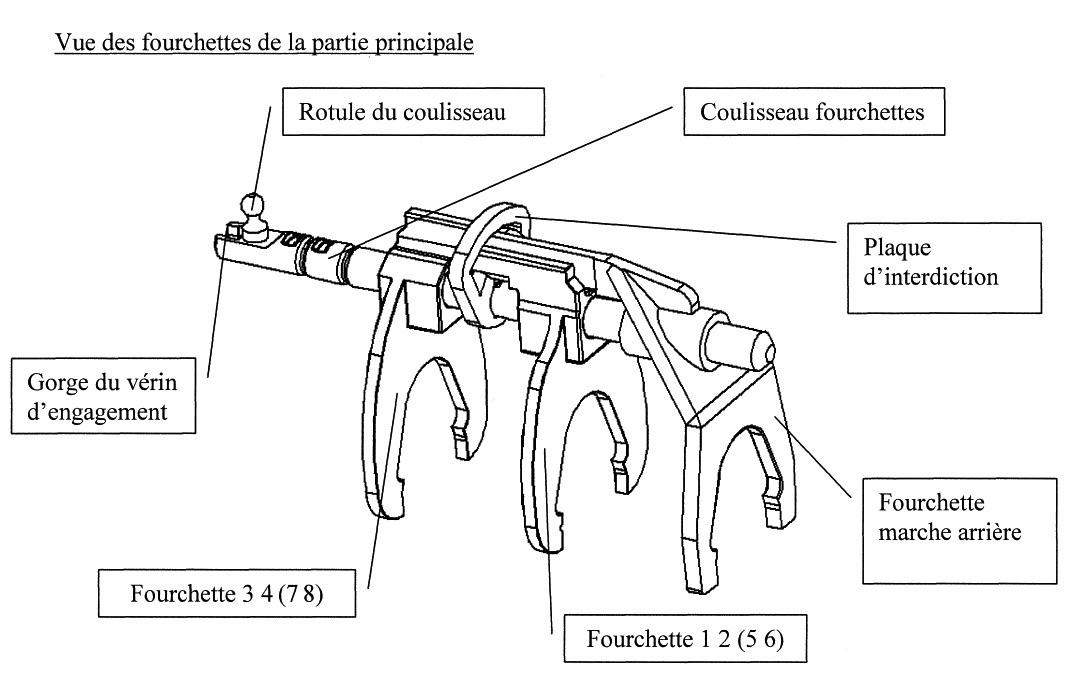 Vue des fourchettes de la partie principale

Rotule du coulisseau

Coulisseau fourchettes

Plaque d'interdiction

Gorge du vérin d'engagement

Fourchette marche arrière

Fourchette 3 4 (7 8)

Fourchette 1 2 (5 6)