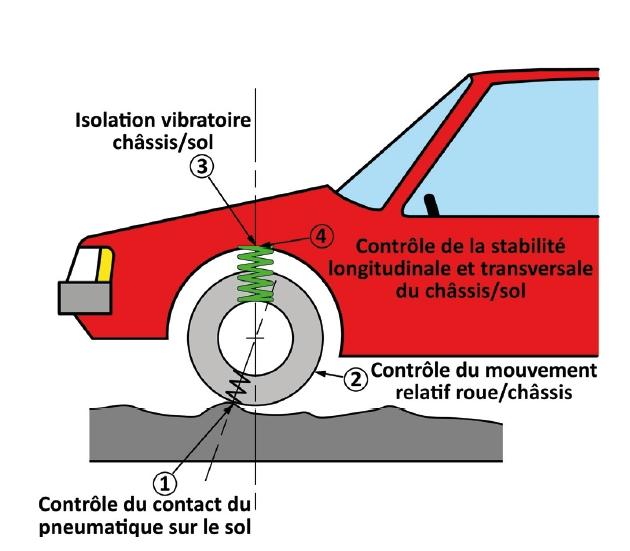 Isolation vibratoire châssis/sol

3

4

Contrôle de la stabilité longitudinale et transversale du châssis/sol

2 Contrôle du mouvement relatif roue/châssis

1

Contrôle du contact du pneumatique sur le sol