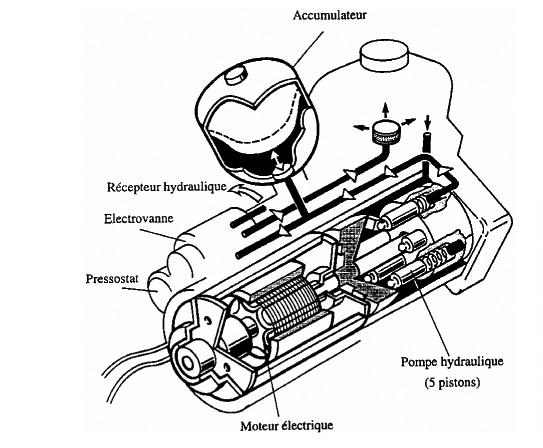 Accumulateur

Récepteur hydraulique

Electrovanne

Pressostat

Pompe hydraulique
(5 pistons)

Moteur électrique