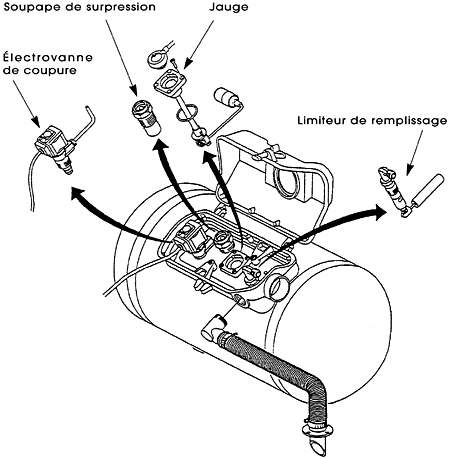 Soupape de surpression

Jauge

Électrovanne de coupure

Limiteur de remplissage