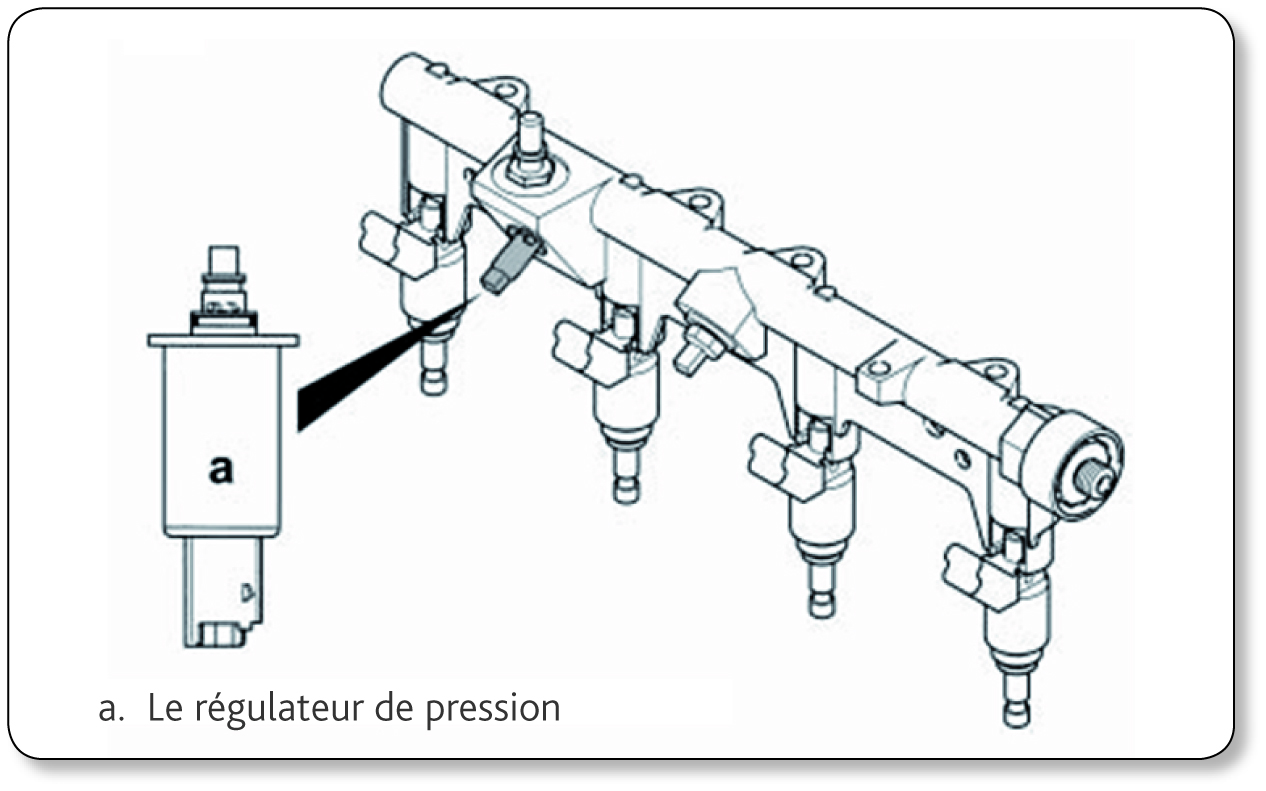 a

a. Le régulateur de pression