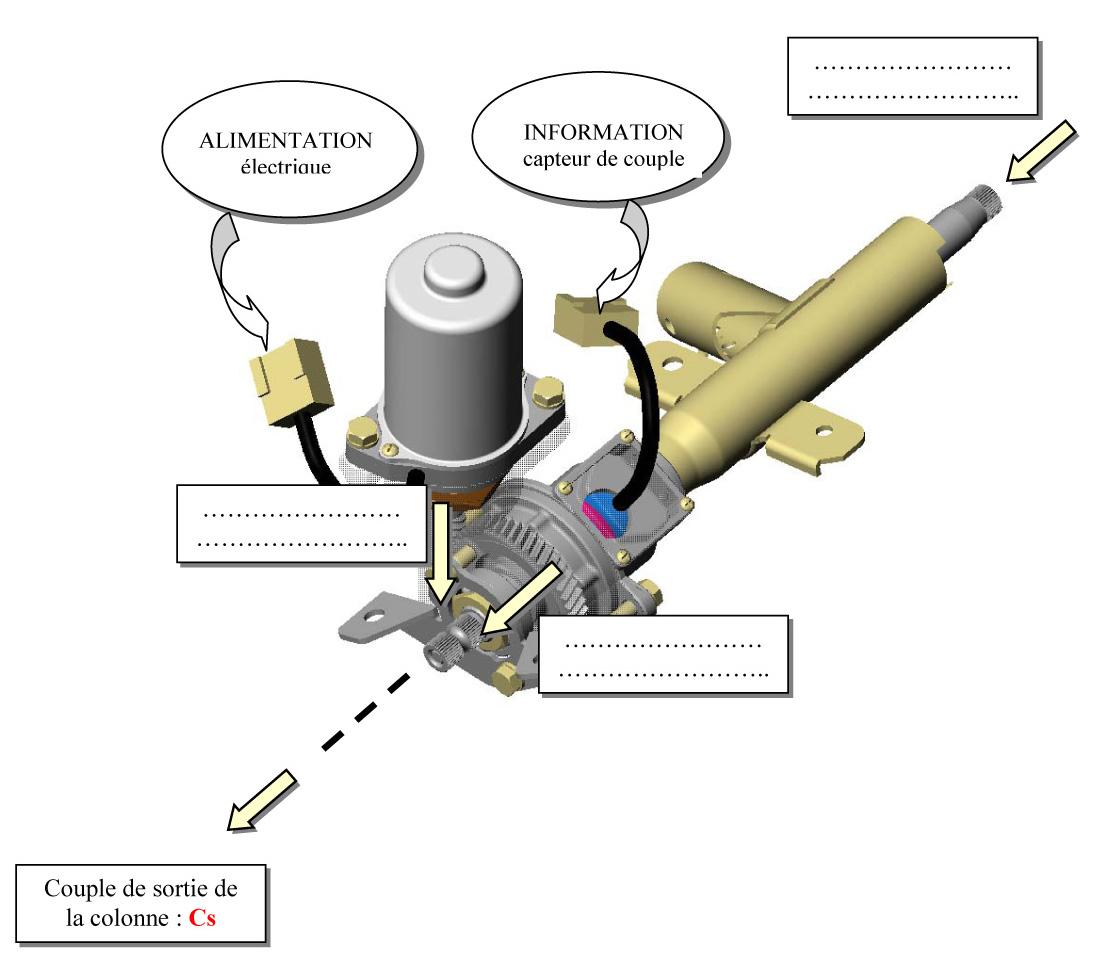 ……………………
……………………..

ALIMENTATION
électrique

INFORMATION
capteur de couple

……………………
……………………..

……………………
……………………..

Couple de sortie de la colonne : Cs