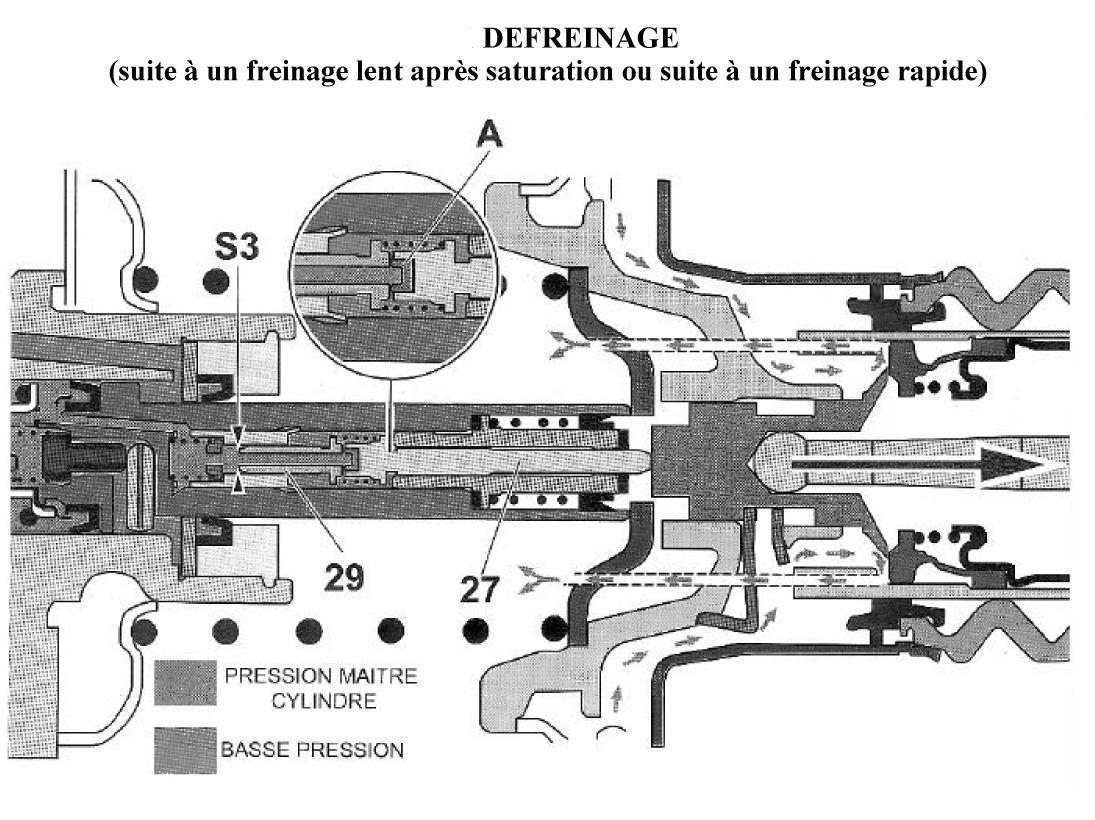 DEFREINAGE
(suite à un freinage lent après saturation ou suite à un freinage rapide)

A

S3

29

27

PRESSION MAITRE CYLINDRE

BASSE PRESSION