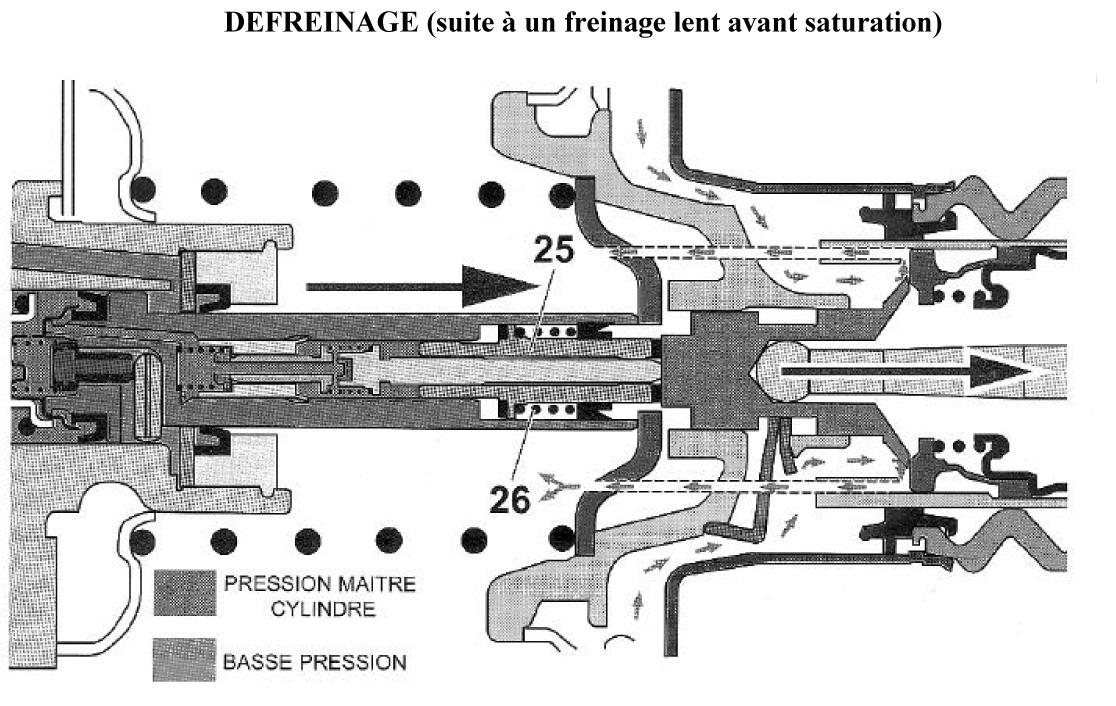 DEFREINAGE (suite à un freinage lent avant saturation)

25

26

PRESSION MAITRE CYLINDRE

BASSE PRESSION