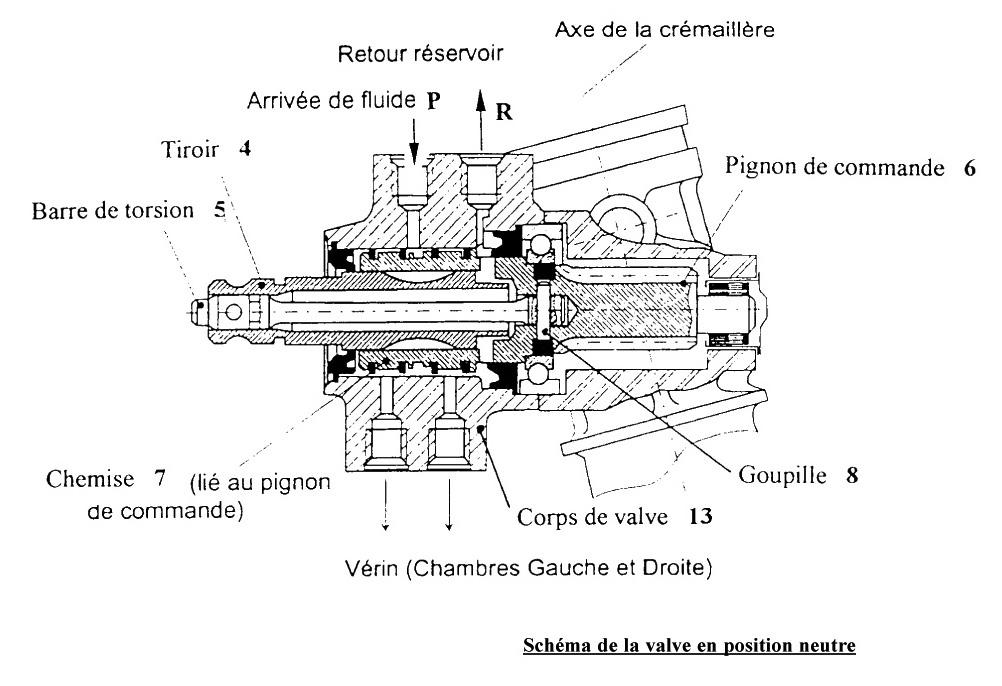 Axe de la crémaillère

Retour réservoir

Arrivée de fluide P

R

Tiroir 4

Pignon de commande 6

Barre de torsion 5

Chemise 7 (lié au pignon de commande)

Goupille 8

Corps de valve 13

Vérin (Chambres Gauche et Droite)

Schéma de la valve en position neutre