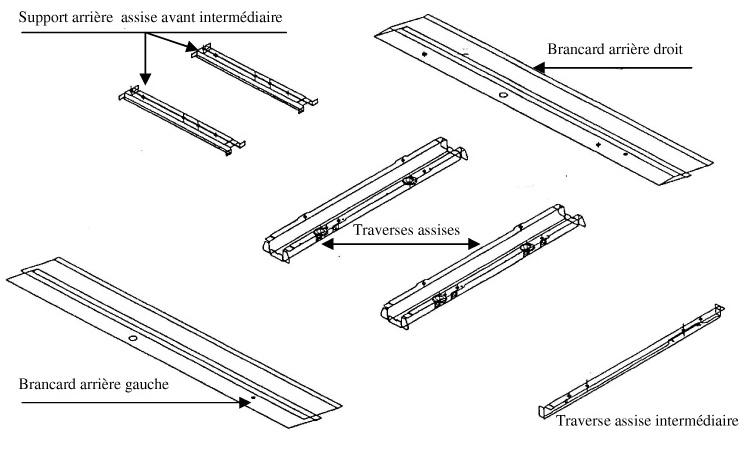 Support arrière assise avant intermédiaire

Brancard arrière droit

Traverses assises

Brancard arrière gauche

Traverse assise intermédiaire